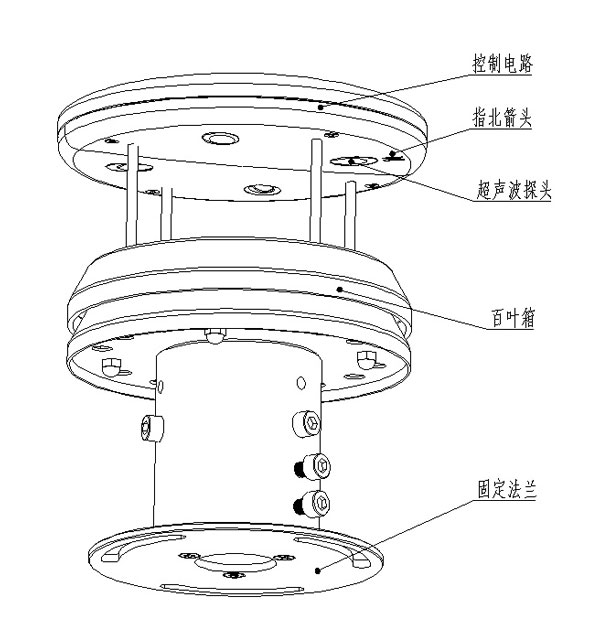 控制电路

指北箭头

超声波探头

百叶箱

固定法兰